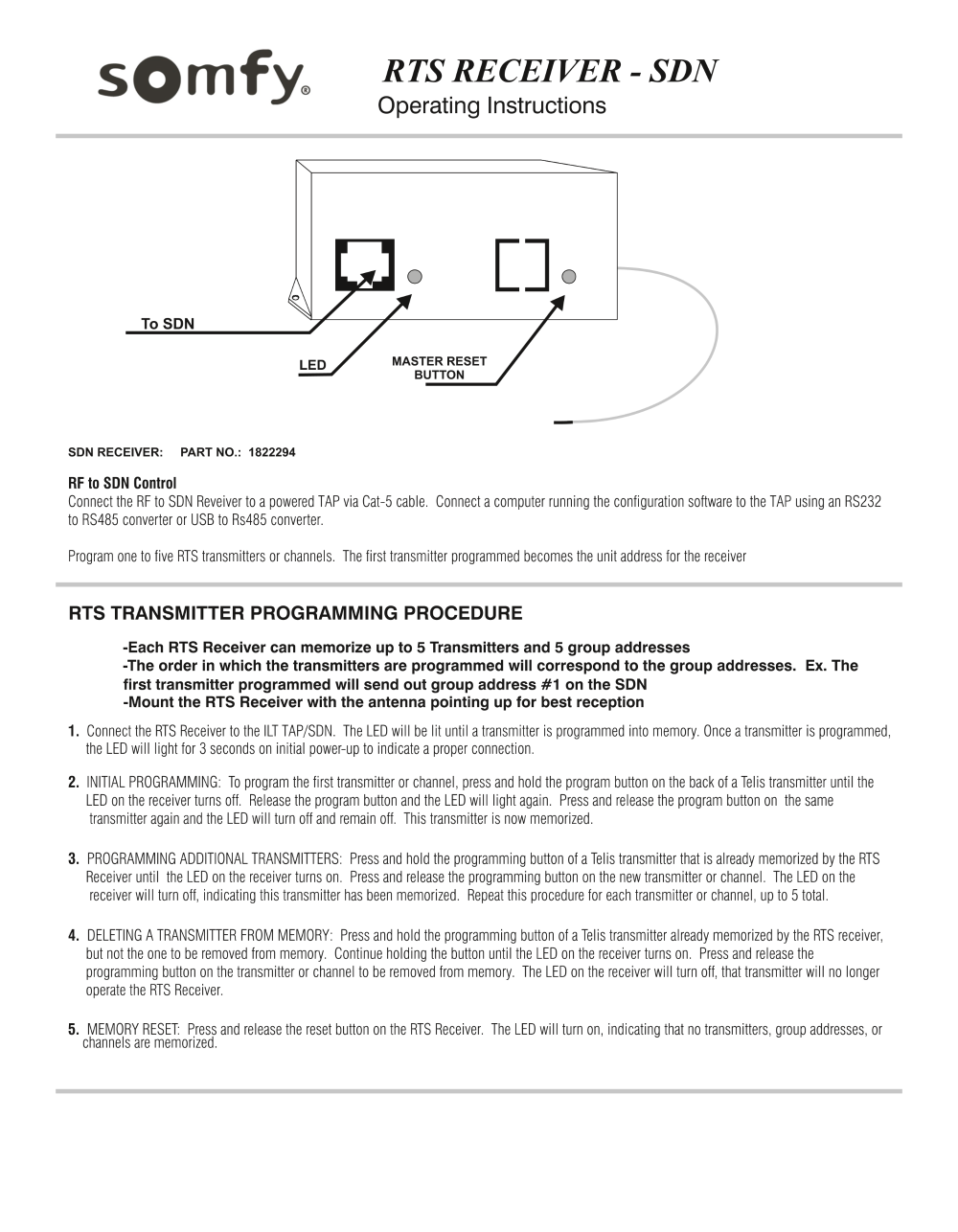 somfy®

RTS RECEIVER - SDN
Operating Instructions

To SDN

LED

MASTER RESET BUTTON

SDN RECEIVER: PART NO.: 1822294

RF to SDN Control
Connect the RF to SDN Reveiver to a powered TAP via Cat-5 cable. Connect a computer running the configuration software to the TAP using an RS232 to RS485 converter or USB to Rs485 converter.

Program one to five RTS transmitters or channels. The first transmitter programmed becomes the unit address for the receiver

RTS TRANSMITTER PROGRAMMING PROCEDURE

-Each RTS Receiver can memorize up to 5 Transmitters and 5 group addresses
-The order in which the transmitters are programmed will correspond to the group addresses. Ex. The first transmitter programmed will send out group address #1 on the SDN
-Mount the RTS Receiver with the antenna pointing up for best reception

1. Connect the RTS Receiver to the ILT TAP/SDN. The LED will be lit until a transmitter is programmed into memory. Once a transmitter is programmed, the LED will light for 3 seconds on initial power-up to indicate a proper connection.

2. INITIAL PROGRAMMING: To program the first transmitter or channel, press and hold the program button on the back of a Telis transmitter until the LED on the receiver turns off. Release the program button and the LED will light again. Press and release the program button on the same transmitter again and the LED will turn off and remain off. This transmitter is now memorized.

3. PROGRAMMING ADDITIONAL TRANSMITTERS: Press and hold the programming button of a Telis transmitter that is already memorized by the RTS Receiver until the LED on the receiver turns on. Press and release the programming button on the new transmitter or channel. The LED on the receiver will turn off, indicating this transmitter has been memorized. Repeat this procedure for each transmitter or channel, up to 5 total.

4. DELETING A TRANSMITTER FROM MEMORY: Press and hold the programming button of a Telis transmitter already memorized by the RTS receiver, but not the one to be removed from memory. Continue holding the button until the LED on the receiver turns on. Press and release the programming button on the transmitter or channel to be removed from memory. The LED on the receiver will turn off, that transmitter will no longer operate the RTS Receiver.

5. MEMORY RESET: Press and release the reset button on the RTS Receiver. The LED will turn on, indicating that no transmitters, group addresses, or channels are memorized.